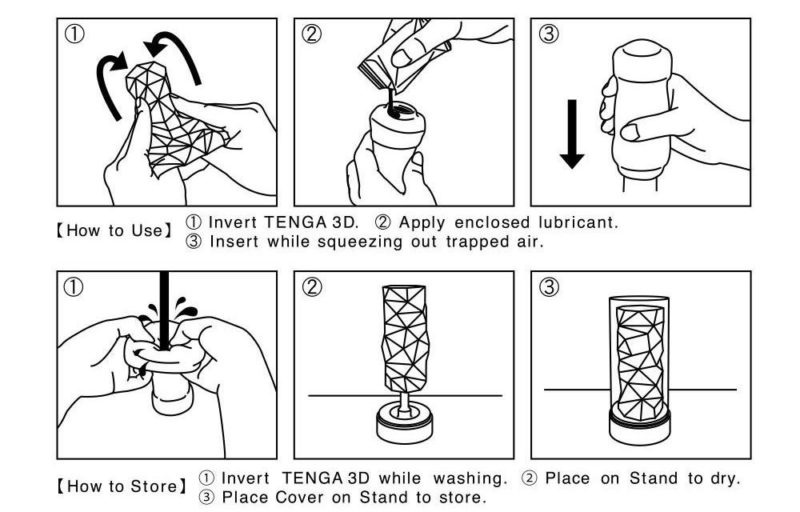 ①

②

③

【How to Use】 ① Invert TENGA 3D. ② Apply enclosed lubricant.
③ Insert while squeezing out trapped air.

①

②

③

【How to Store】 ① Invert TENGA 3D while washing. ② Place on Stand to dry.
③ Place Cover on Stand to store.